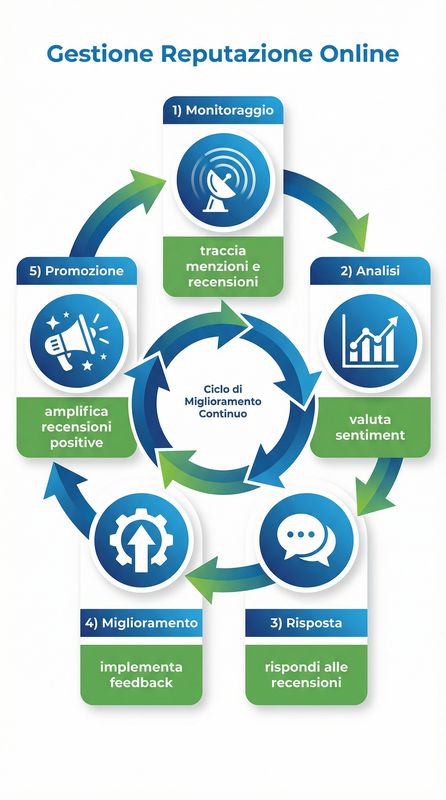 Gestione Reputazione Online

1) Monitoraggio

traccia menzioni e recensioni

2) Analisi

valuta sentiment

3) Risposta

rispondi alle recensioni

4) Miglioramento

implementa feedback

5) Promozione

amplifica recensioni positive

Ciclo di Miglioramento Continuo