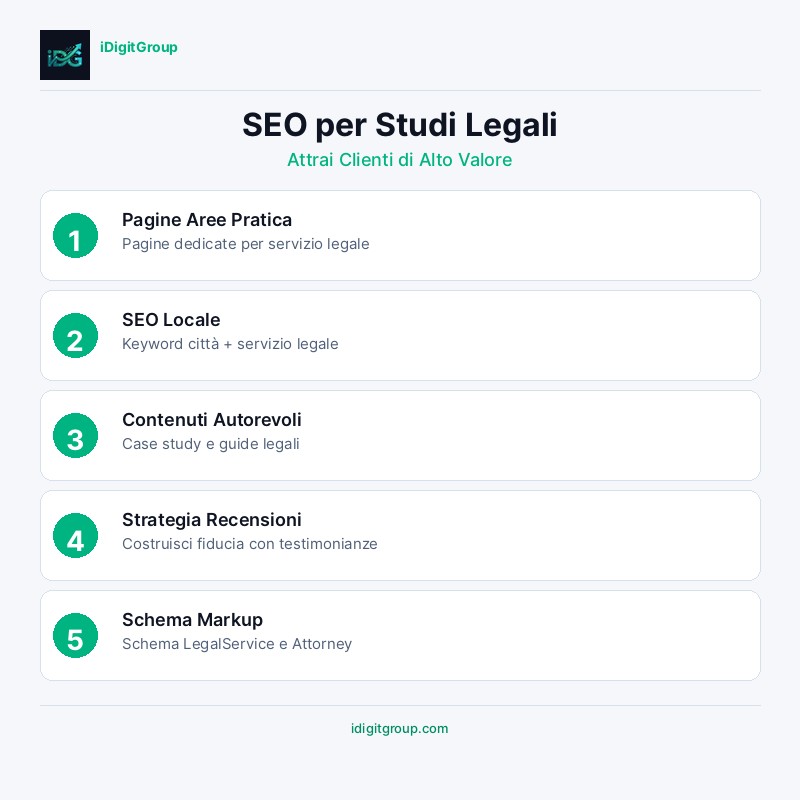 iDG

iDigitGroup

SEO per Studi Legali

Attrai Clienti di Alto Valore

1
Pagine Aree Pratica
Pagine dedicate per servizio legale

2
SEO Locale
Keyword città + servizio legale

3
Contenuti Autorevoli
Case study e guide legali

4
Strategia Recensioni
Costruisci fiducia con testimonianze

5
Schema Markup
Schema LegalService e Attorney

idigitgroup.com