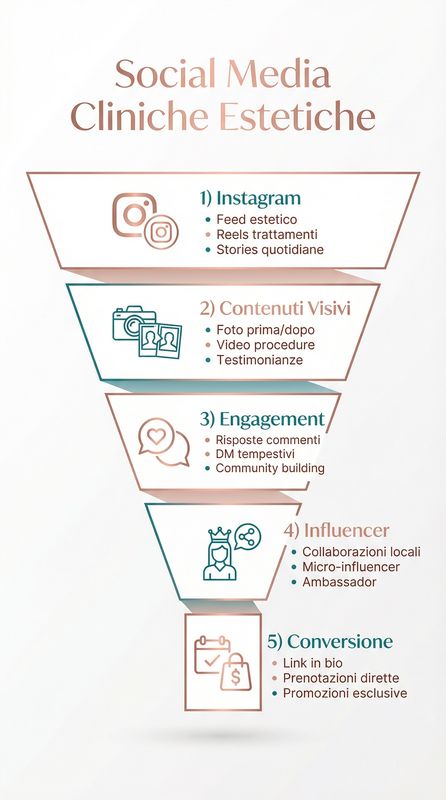 Social Media
Cliniche Estetiche

1) Instagram
• Feed estetico
• Reels trattamenti
• Stories quotidiane

2) Contenuti Visivi
• Foto prima/dopo
• Video procedure
• Testimonianze

3) Engagement
• Risposte commenti
• DM tempestivi
• Community building

4) Influencer
• Collaborazioni locali
• Micro-influencer
• Ambassador

5) Conversione
• Link in bio
• Prenotazioni dirette
• Promozioni esclusive