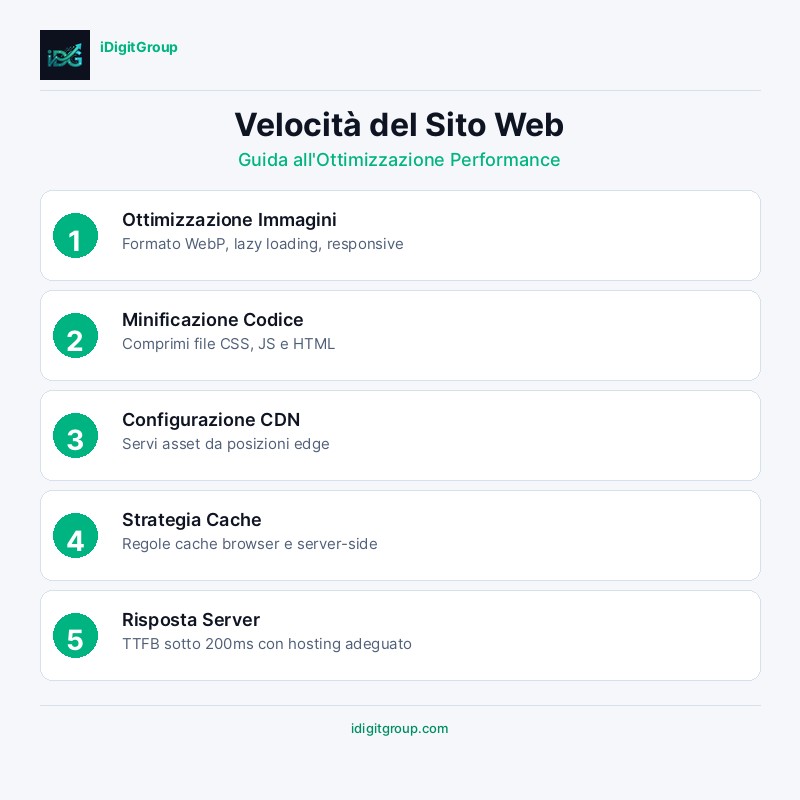 iDG

iDigitGroup

Velocità del Sito Web

Guida all'Ottimizzazione Performance

1
Ottimizzazione Immagini
Formato WebP, lazy loading, responsive

2
Minificazione Codice
Comprimi file CSS, JS e HTML

3
Configurazione CDN
Servi asset da posizioni edge

4
Strategia Cache
Regole cache browser e server-side

5
Risposta Server
TTFB sotto 200ms con hosting adeguato

idigitgroup.com